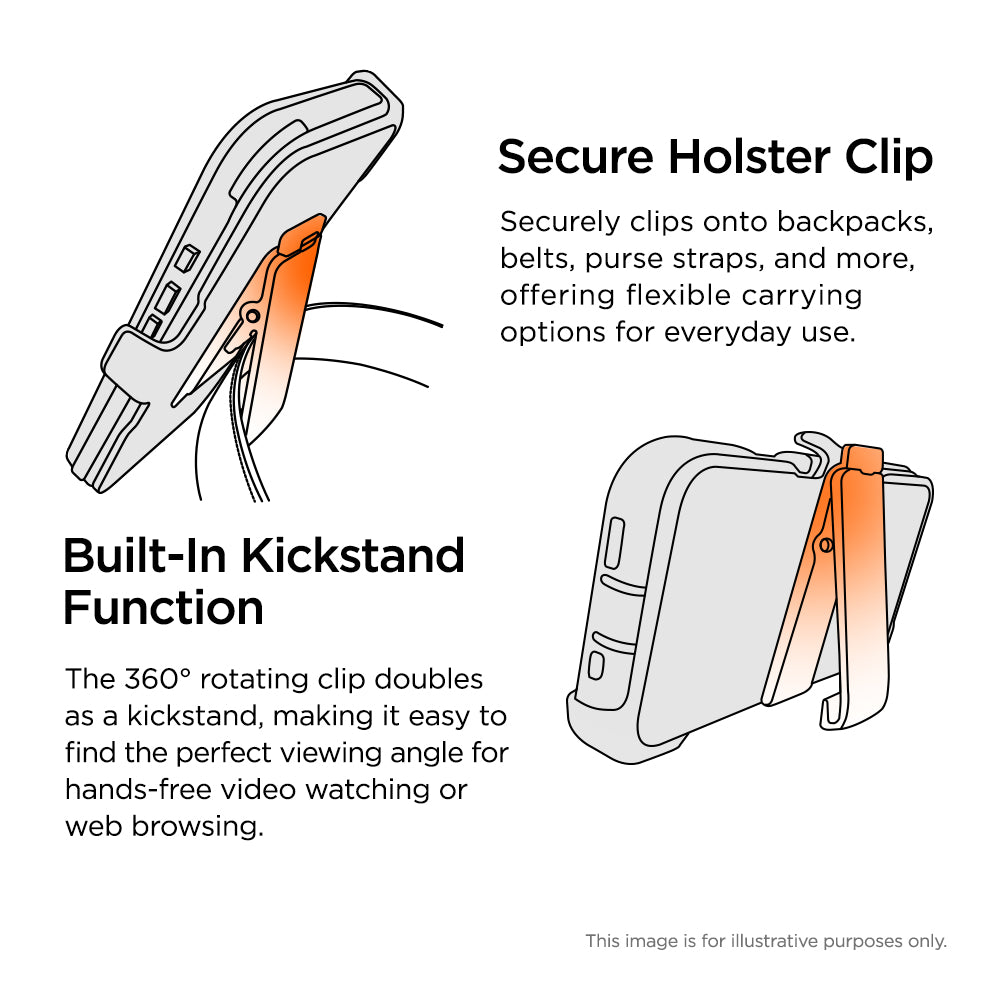 Secure Holster Clip

Securely clips onto backpacks, belts, purse straps, and more, offering flexible carrying options for everyday use.

Built-In Kickstand Function

The 360° rotating clip doubles as a kickstand, making it easy to find the perfect viewing angle for hands-free video watching or web browsing.

This image is for illustrative purposes only.