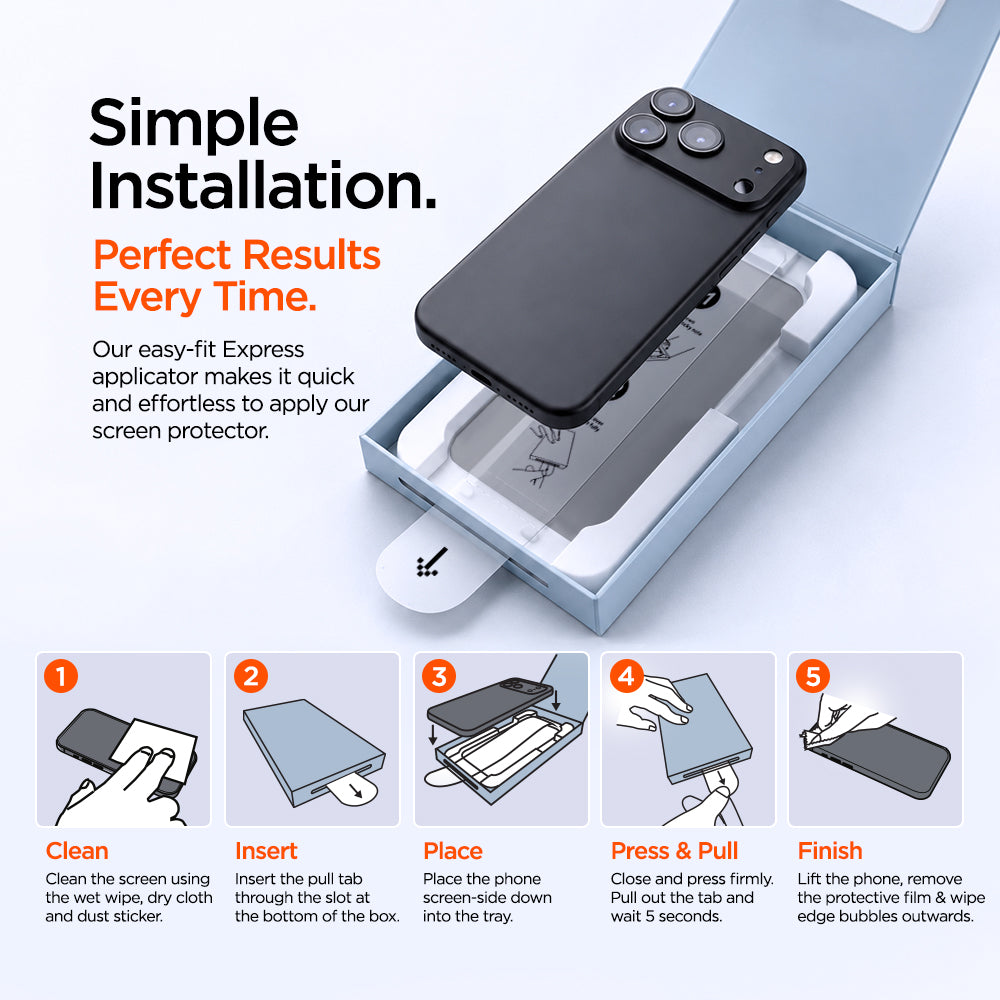 Simple Installation.

Perfect Results Every Time.

Our easy-fit Express applicator makes it quick and effortless to apply our screen protector.

1

Clean

Clean the screen using the wet wipe, dry cloth and dust sticker.

2

Insert

Insert the pull tab through the slot at the bottom of the box.

3

Place

Place the phone screen-side down into the tray.

4

Press & Pull

Close and press firmly. Pull out the tab and wait 5 seconds.

5

Finish

Lift the phone, remove the protective film & wipe edge bubbles outwards.